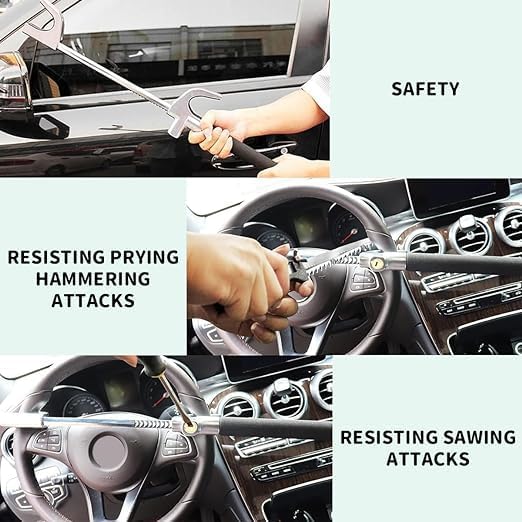 SAFETY

RESISTING PRYING HAMMERING ATTACKS

RESISTING SAWING ATTACKS