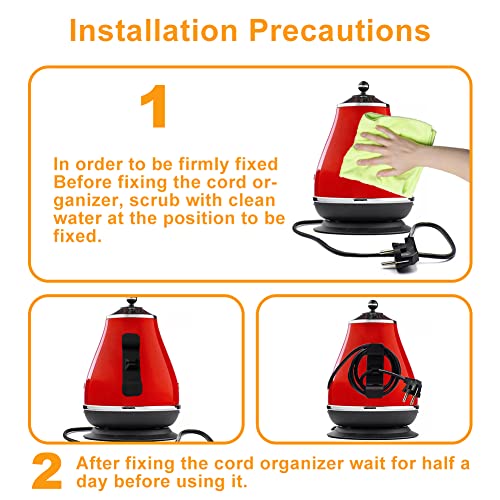 Installation Precautions

1

In order to be firmly fixed Before fixing the cord organizer, scrub with clean water at the position to be fixed.

2 After fixing the cord organizer wait for half a day before using it.