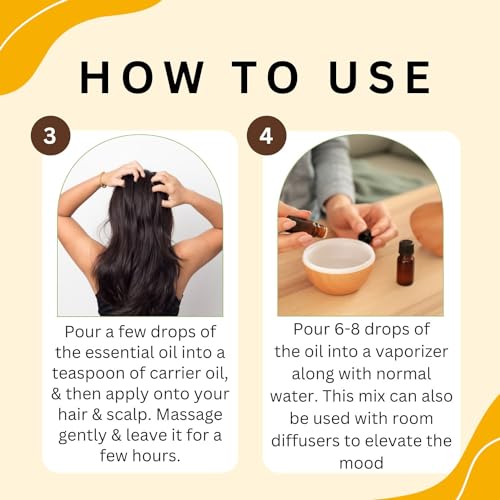 HOW TO USE

3

Pour a few drops of the essential oil into a teaspoon of carrier oil, & then apply onto your hair & scalp. Massage gently & leave it for a few hours.

4

Pour 6-8 drops of the oil into a vaporizer along with normal water. This mix can also be used with room diffusers to elevate the mood