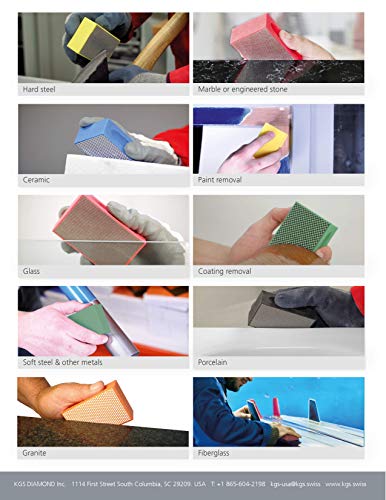 Hard steel

Marble or engineered stone

Ceramic

Paint removal

Glass

Coating removal

Soft steel & other metals

Porcelain

Granite

Fiberglass

KGS DIAMOND Inc. 1114 First Street South Columbia, SC 29209, USA T: +1 865-604-2198 kgs-usa@kgs.swiss www.kgs.swiss