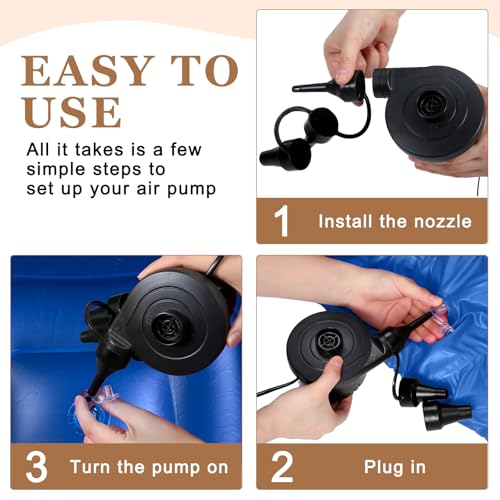 EASY TO USE

All it takes is a few simple steps to set up your air pump

1 Install the nozzle

3 Turn the pump on

2 Plug in