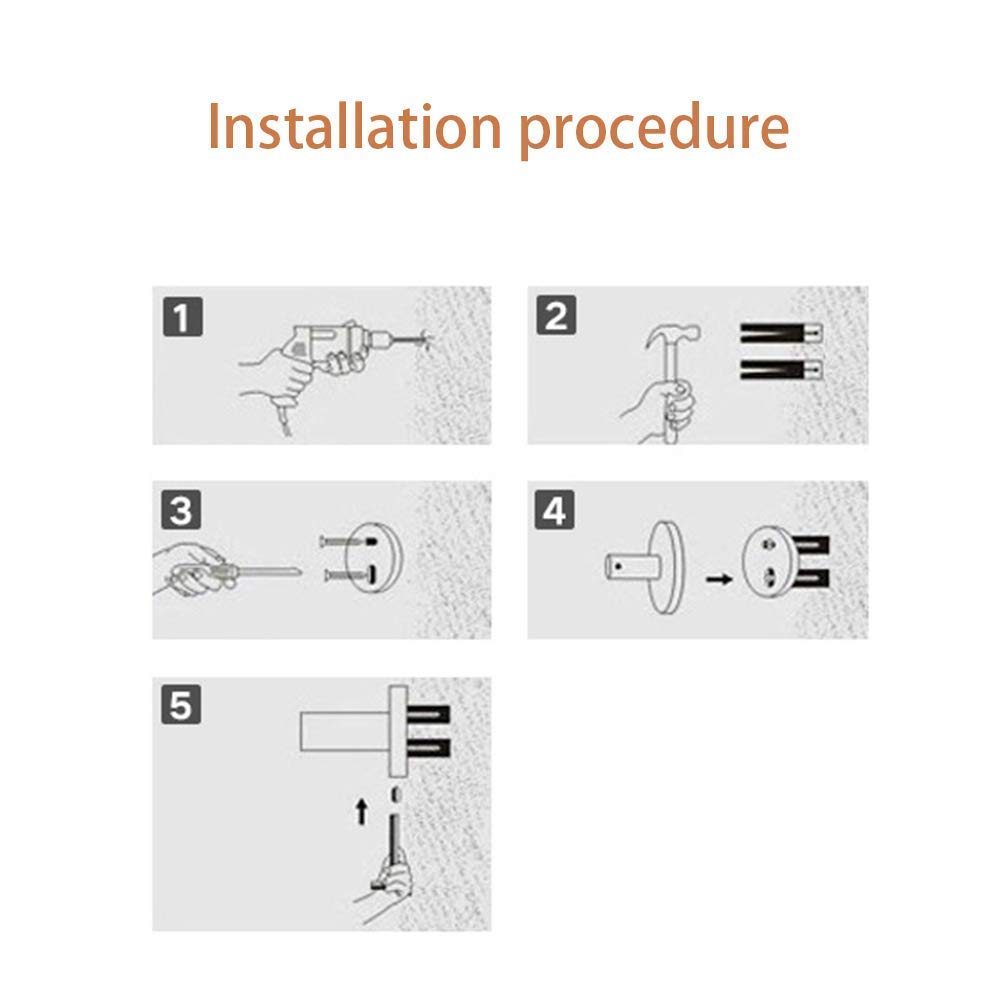 Installation procedure

1

2

3

4

5