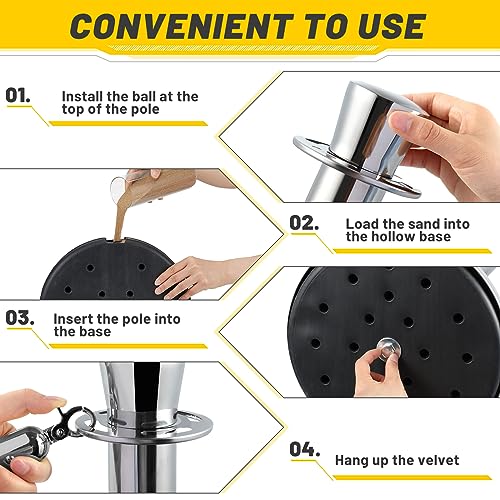 CONVENIENT TO USE

01. Install the ball at the top of the pole

02. Load the sand into the hollow base

03. Insert the pole into the base

04. Hang up the velvet