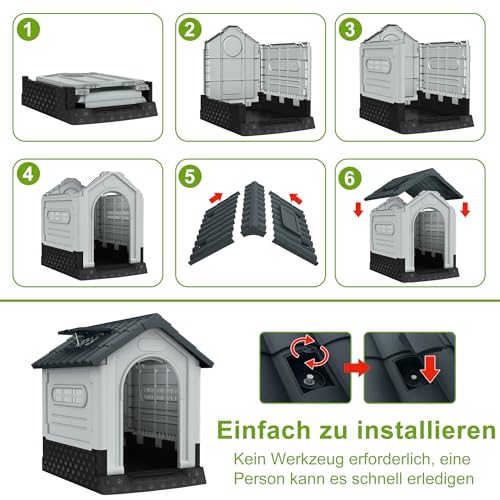 1

2

3

4

5

6

Einfach zu installieren

Kein Werkzeug erforderlich, eine Person kann es schnell erledigen