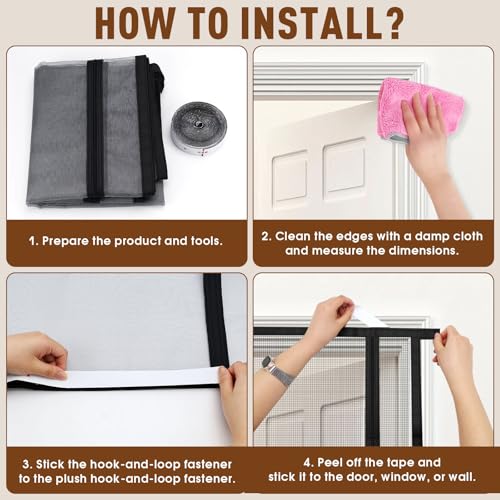 HOW TO INSTALL?

1. Prepare the product and tools.

2. Clean the edges with a damp cloth and measure the dimensions.

3. Stick the hook-and-loop fastener to the plush hook-and-loop fastener.

4. Peel off the tape and stick it to the door, window, or wall.