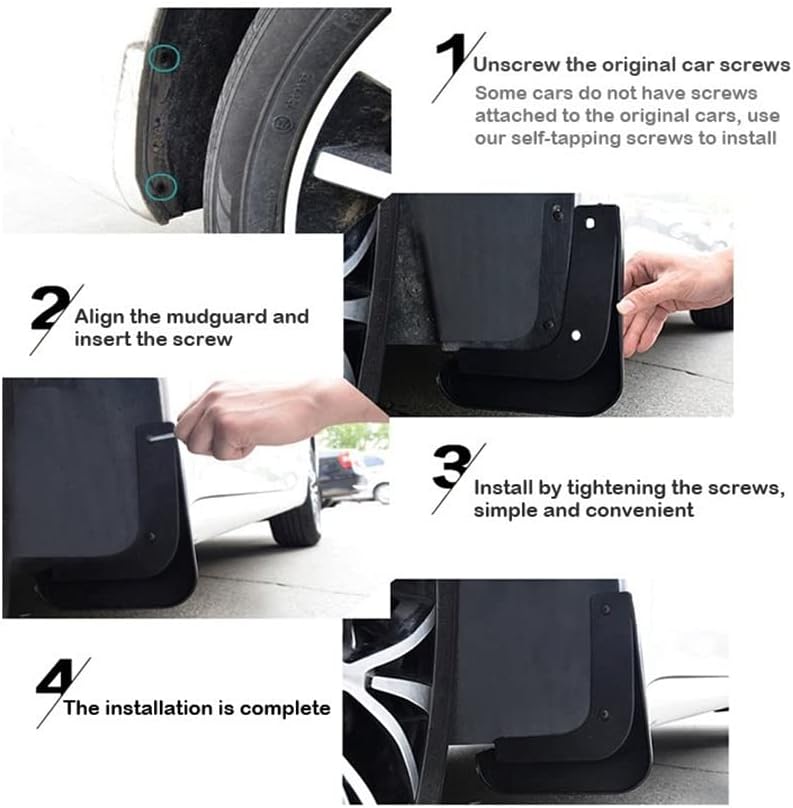 1 Unscrew the original car screws
Some cars do not have screws attached to the original cars, use our self-tapping screws to install

2 Align the mudguard and insert the screw

3 Install by tightening the screws, simple and convenient

4 The installation is complete