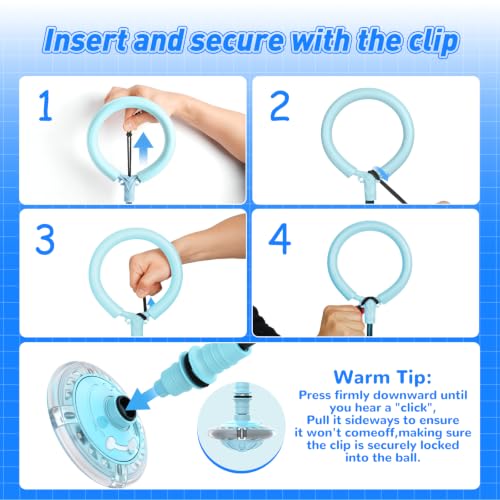 Insert and secure with the clip

1

2

3

4

Warm Tip:
Press firmly downward until you hear a "click", Pull it sideways to ensure it won't comeoff,making sure the clip is securely locked into the ball.