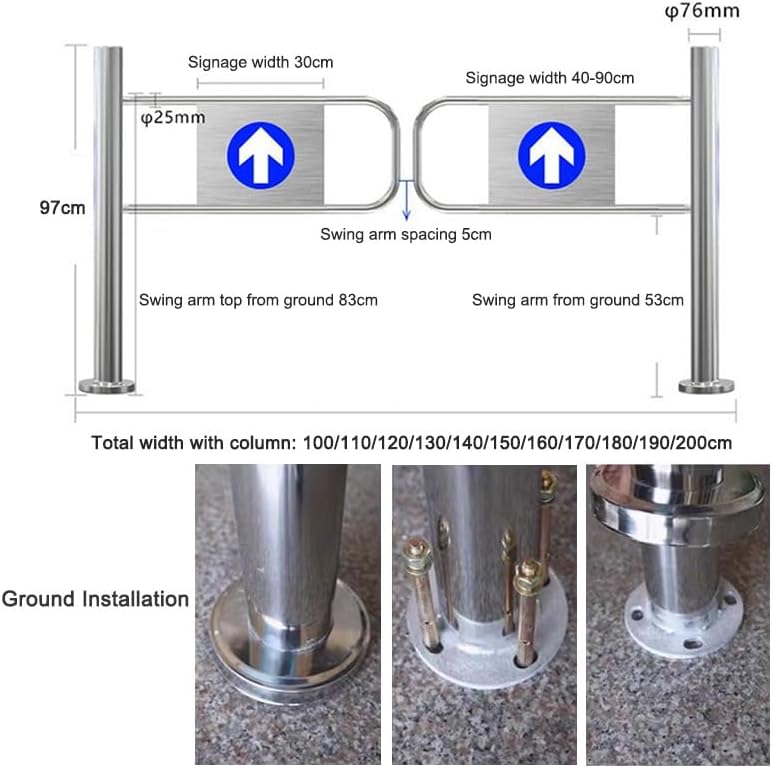 φ76mm

Signage width 30cm

Signage width 40-90cm

φ25mm

97cm

Swing arm spacing 5cm

Swing arm top from ground 83cm

Swing arm from ground 53cm

Total width with column: 100/110/120/130/140/150/160/170/180/190/200cm

Ground Installation