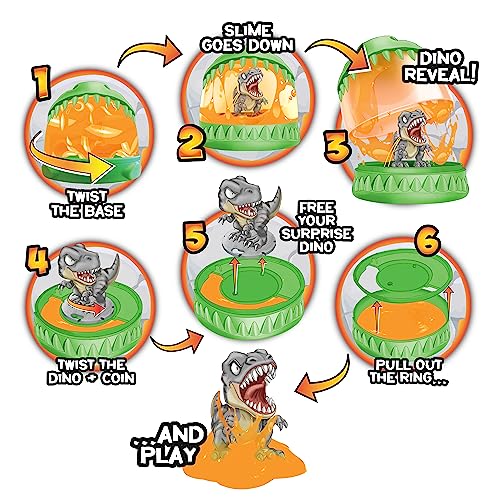 1

TWIST THE BASE

SLIME GOES DOWN

2

DINO REVEAL!

3

4

TWIST THE DINO + COIN

5

FREE YOUR SURPRISE DINO

6

PULL OUT THE RING...

...AND PLAY