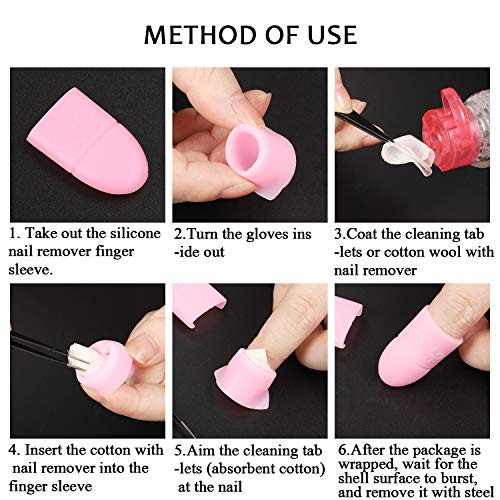 METHOD OF USE

1. Take out the silicone nail remover finger sleeve.

2.Turn the gloves ins -ide out

3.Coat the cleaning tab -lets or cotton wool with nail remover

4. Insert the cotton with nail remover into the finger sleeve

5.Aim the cleaning tab -lets (absorbent cotton) at the nail

6.After the package is wrapped, wait for the shell surface to burst, and remove it with steel