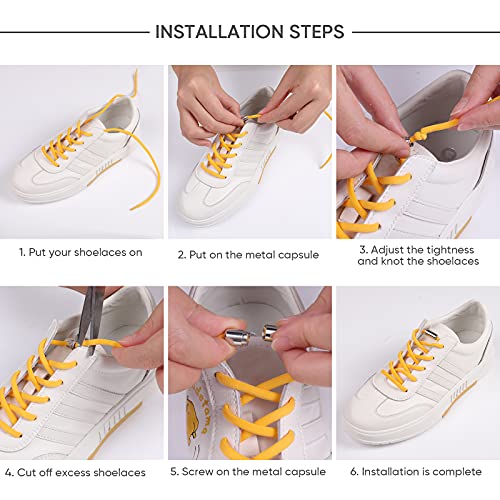 INSTALLATION STEPS

1. Put your shoelaces on

2. Put on the metal capsule

3. Adjust the tightness and knot the shoelaces

4. Cut off excess shoelaces

5. Screw on the metal capsule

6. Installation is complete