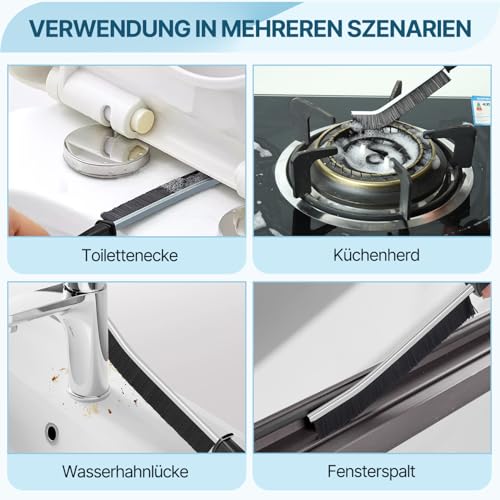 VERWENDUNG IN MEHREREN SZENARIEN

Toilettenecke

Küchenherd

Wasserhahnlücke

Fensterspalt