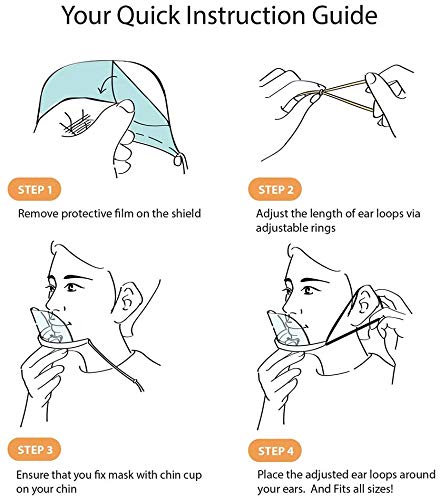 Your Quick Instruction Guide

STEP 1

Remove protective film on the shield

STEP 2

Adjust the length of ear loops via adjustable rings

STEP 3

Ensure that you fix mask with chin cup on your chin

STEP 4

Place the adjusted ear loops around your ears. And Fits all sizes!