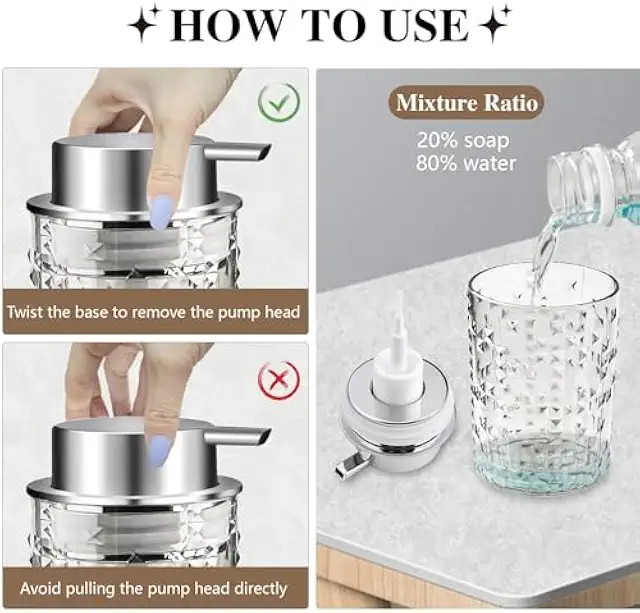 HOW TO USE

Twist the base to remove the pump head

Avoid pulling the pump head directly

Mixture Ratio
20% soap
80% water