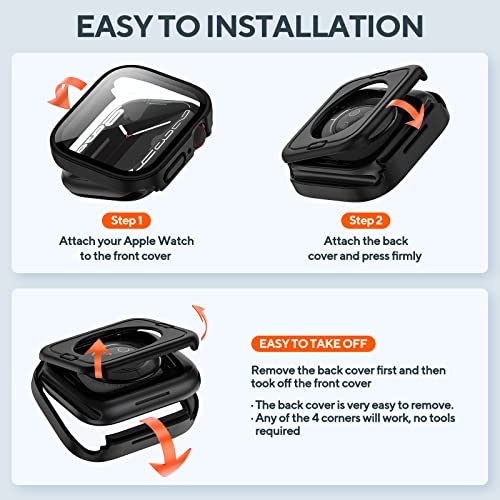 EASY TO INSTALLATION

Step 1
Attach your Apple Watch to the front cover

Step 2
Attach the back cover and press firmly

EASY TO TAKE OFF

Remove the back cover first and then took off the front cover

· The back cover is very easy to remove.
· Any of the 4 corners will work, no tools required