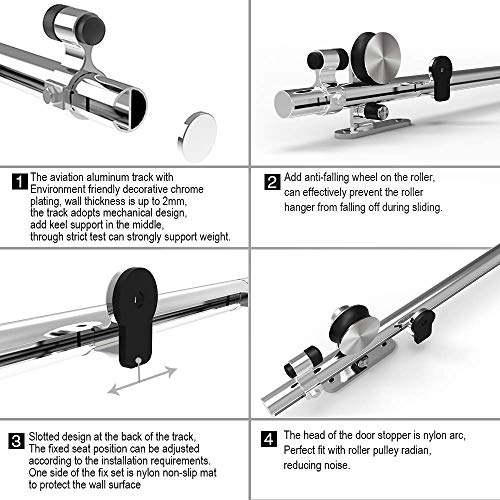 1 The aviation aluminum track with Environment friendly decorative chrome plating, wall thickness is up to 2mm, the track adopts mechanical design, add keel support in the middle, through strict test can strongly support weight.

2 Add anti-falling wheel on the roller, can effectively prevent the roller hanger from falling off during sliding.

3 Slotted design at the back of the track, The fixed seat position can be adjusted according to the installation requirements. One side of the fix set is nylon non-slip mat to protect the wall surface

4 The head of the door stopper is nylon arc, Perfect fit with roller pulley radian, reducing noise.