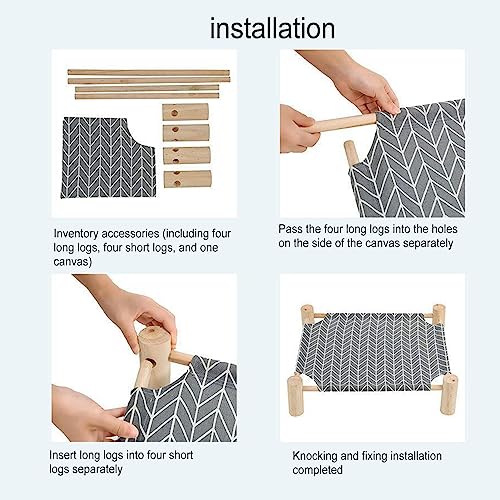 installation

Inventory accessories (including four long logs, four short logs, and one canvas)

Pass the four long logs into the holes on the side of the canvas separately

Insert long logs into four short logs separately

Knocking and fixing installation completed