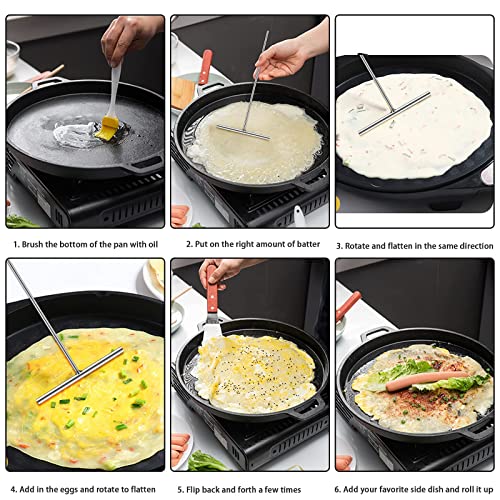 1. Brush the bottom of the pan with oil

2. Put on the right amount of batter

3. Rotate and flatten in the same direction

4. Add in the eggs and rotate to flatten

5. Flip back and forth a few times

6. Add your favorite side dish and roll it up