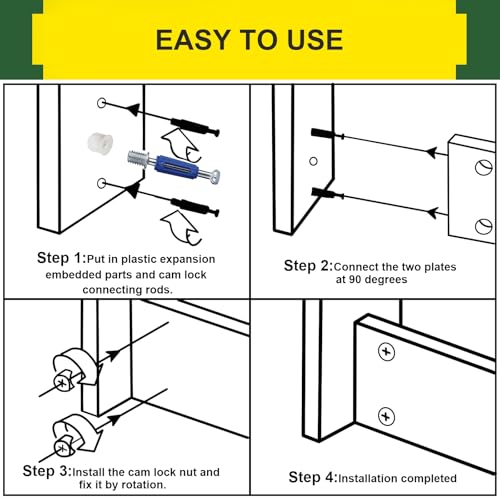 EASY TO USE

Step 1:Put in plastic expansion embedded parts and cam lock connecting rods.

Step 2:Connect the two plates at 90 degrees

Step 3:Install the cam lock nut and fix it by rotation.

Step 4:Installation completed