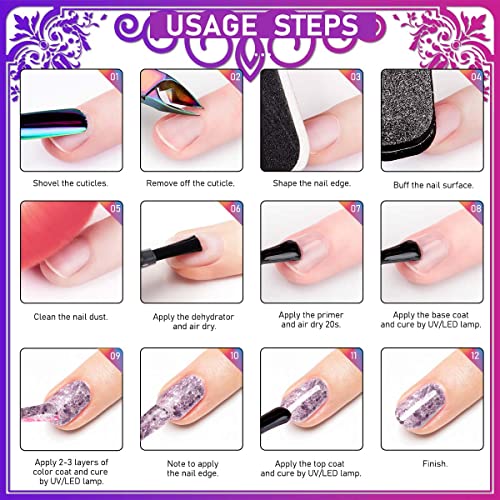 USAGE STEPS

01
Shovel the cuticles.

02
Remove off the cuticle.

03
Shape the nail edge.

04
Buff the nail surface.

05
Clean the nail dust.

06
Apply the dehydrator and air dry.

07
Apply the primer and air dry 20s.

08
Apply the base coat and cure by UV/LED lamp.

09
Apply 2-3 layers of color coat and cure by UV/LED lamp.

10
Note to apply the nail edge.

11
Apply the top coat and cure by UV/LED lamp.

12
Finish.