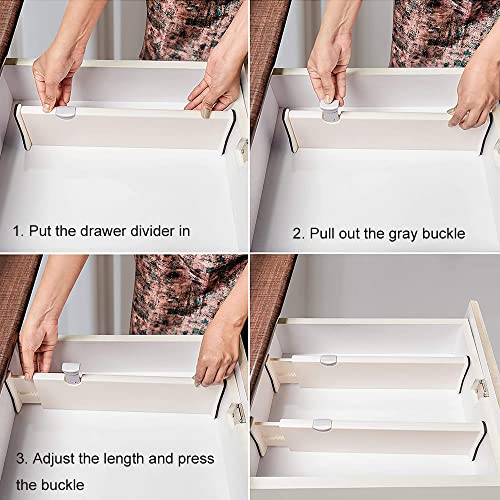 1. Put the drawer divider in

2. Pull out the gray buckle

3. Adjust the length and press the buckle