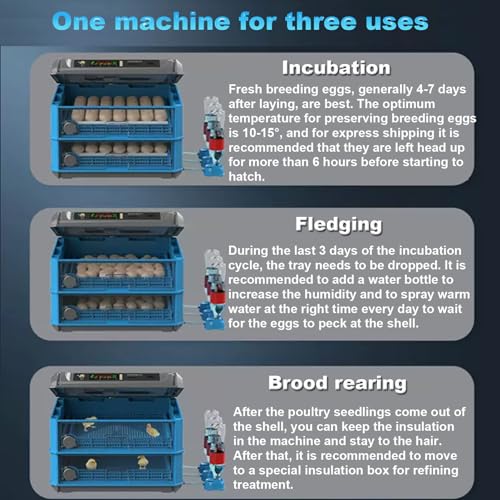 One machine for three uses

Incubation

Fresh breeding eggs, generally 4-7 days after laying, are best. The optimum temperature for preserving breeding eggs is 10-15°, and for express shipping it is recommended that they are left head up for more than 6 hours before starting to hatch.

Fledging

During the last 3 days of the incubation cycle, the tray needs to be dropped. It is recommended to add a water bottle to increase the humidity and to spray warm water at the right time every day to wait for the eggs to peck at the shell.

Brood rearing

After the poultry seedlings come out of the shell, you can keep the insulation in the machine and stay to the hair. After that, it is recommended to move to a special insulation box for refining treatment.