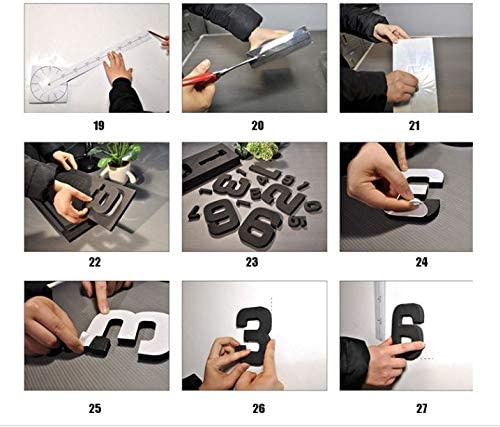 19

20

21

22

23

24

25

26

27