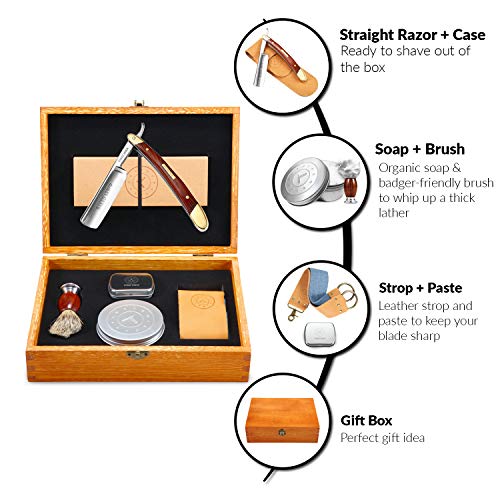 Straight Razor + Case
Ready to shave out of the box

Soap + Brush
Organic soap & badger-friendly brush to whip up a thick lather

Strop + Paste
Leather strop and paste to keep your blade sharp

Gift Box
Perfect gift idea