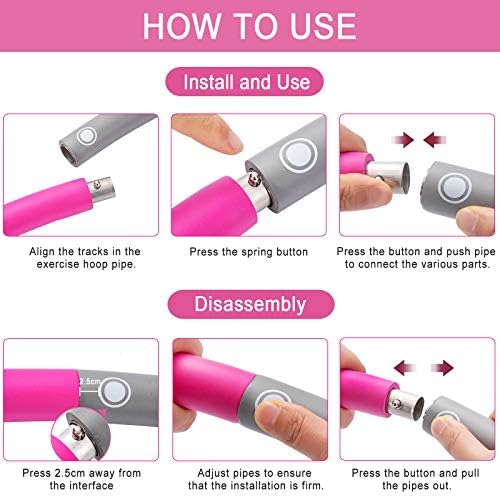 HOW TO USE

Install and Use

Align the tracks in the exercise hoop pipe.

Press the spring button

Press the button and push pipe to connect the various parts.

Disassembly

2.5cm

Press 2.5cm away from the interface

Adjust pipes to ensure that the installation is firm.

Press the button and pull the pipes out.