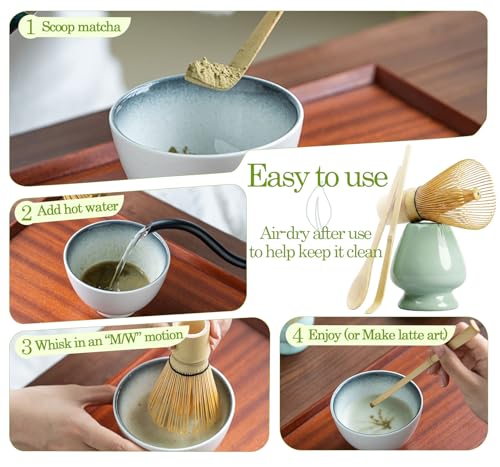 1 Scoop matcha

Easy to use

2 Add hot water

Air-dry after use to help keep it clean

3 Whisk in an "M/W" motion

4 Enjoy (or Make latte art)