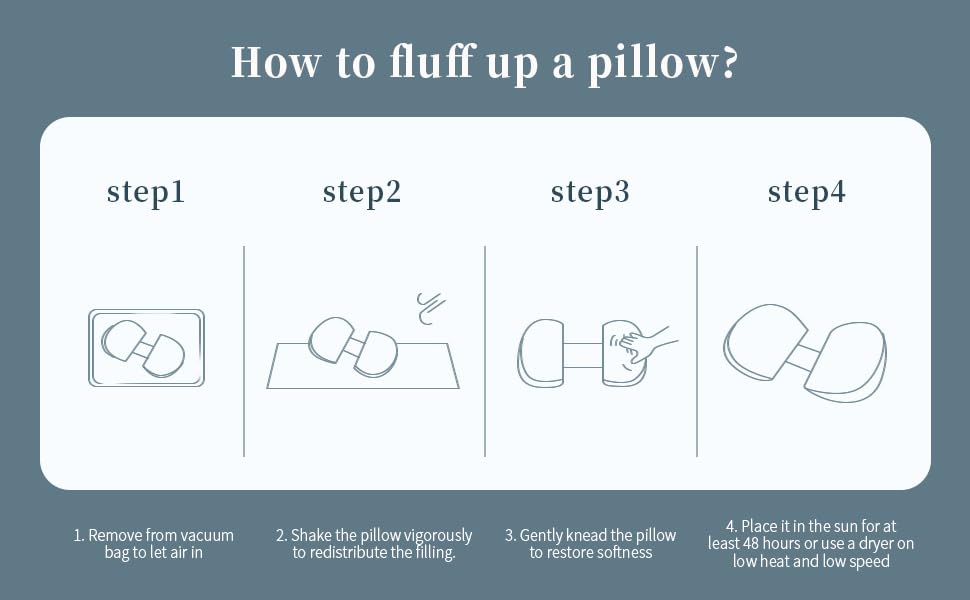 How to fluff up a pillow?

step1

step2

step3

step4

1. Remove from vacuum bag to let air in

2. Shake the pillow vigorously to redistribute the filling.

3. Gently knead the pillow to restore softness

4. Place it in the sun for at least 48 hours or use a dryer on low heat and low speed