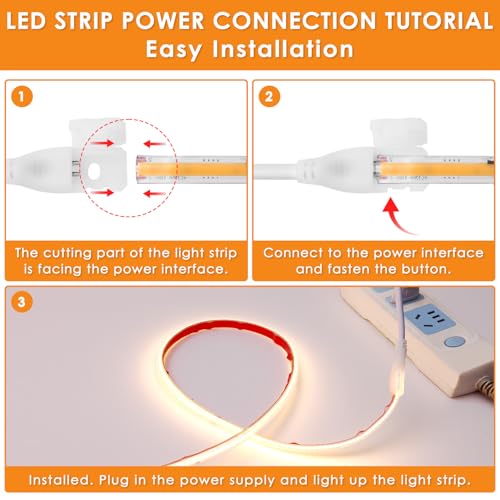 LED STRIP POWER CONNECTION TUTORIAL
Easy Installation

1

The cutting part of the light strip is facing the power interface.

2

Connect to the power interface and fasten the button.

3

Installed. Plug in the power supply and light up the light strip.