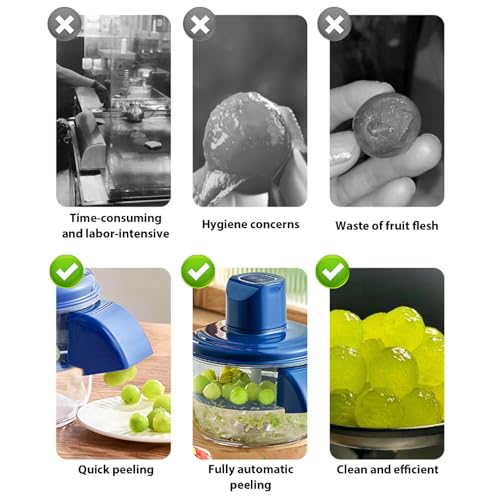 Time-consuming and labor-intensive

Hygiene concerns

Waste of fruit flesh

Quick peeling

Fully automatic peeling

Clean and efficient