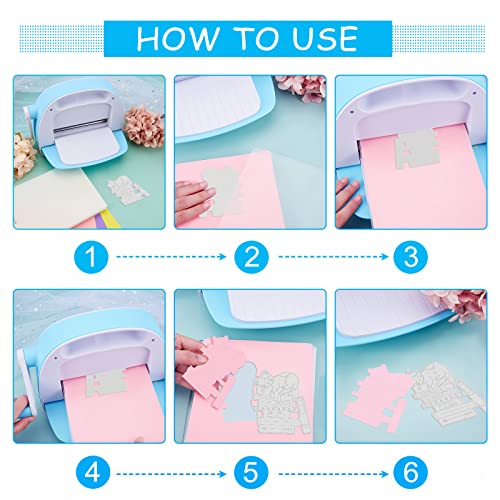 HOW TO USE

1

2

3

4

5

6