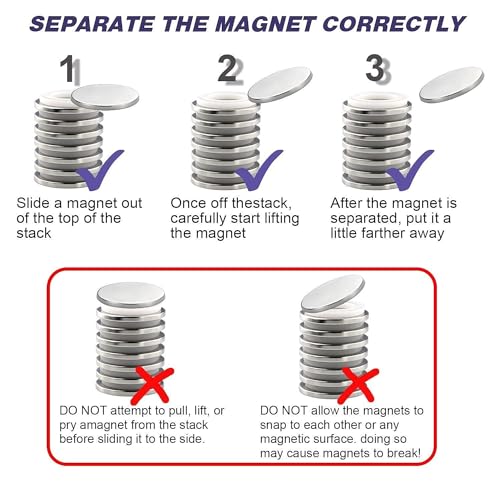 SEPARATE THE MAGNET CORRECTLY

1

Slide a magnet out of the top of the stack

2

Once off thestack, carefully start lifting the magnet

3

After the magnet is separated, put it a little farther away

DO NOT attempt to pull, lift, or pry amagnet from the stack before sliding it to the side.

DO NOT allow the magnets to snap to each other or any magnetic surface. doing so may cause magnets to break!