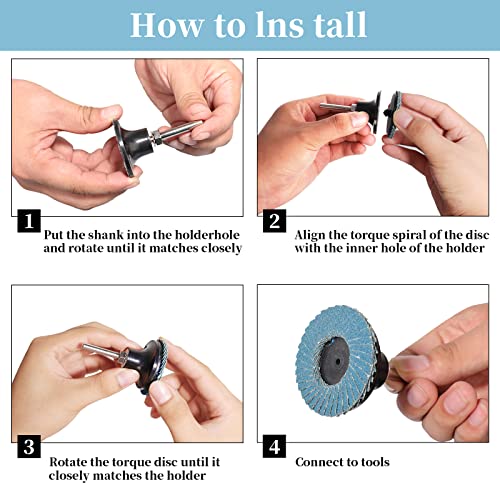 How to lns tall

1
Put the shank into the holderhole and rotate until it matches closely

2
Align the torque spiral of the disc with the inner hole of the holder

3
Rotate the torque disc until it closely matches the holder

4
Connect to tools