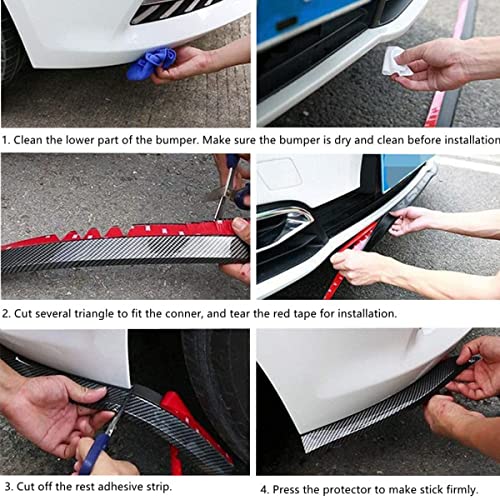 1. Clean the lower part of the bumper. Make sure the bumper is dry and clean before installation

2. Cut several triangle to fit the conner, and tear the red tape for installation.

3. Cut off the rest adhesive strip.

4. Press the protector to make stick firmly.