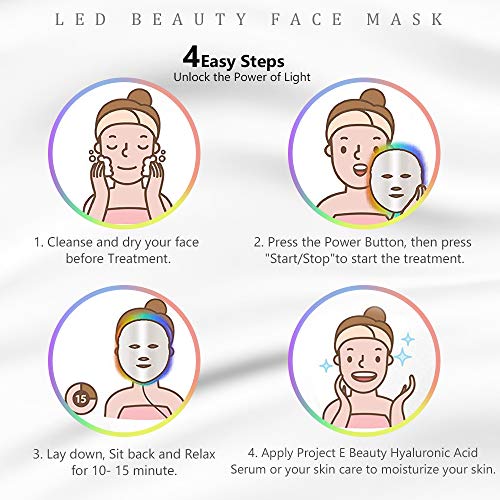 LED BEAUTY FACE MASK

4Easy Steps
Unlock the Power of Light

1. Cleanse and dry your face before Treatment.

2. Press the Power Button, then press "Start/Stop"to start the treatment.

15

3. Lay down, Sit back and Relax for 10- 15 minute.

4. Apply Project E Beauty Hyaluronic Acid Serum or your skin care to moisturize your skin.