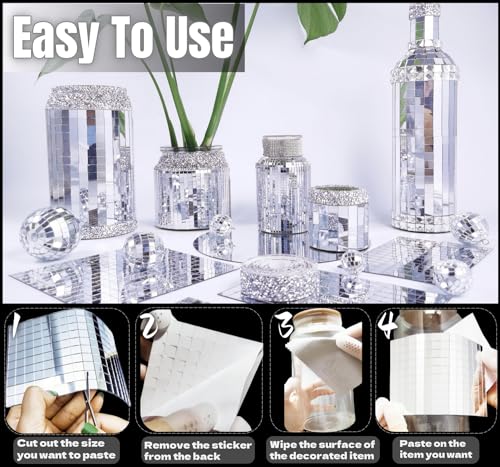 Easy To Use

1

Cut out the size you want to paste

2

Remove the sticker from the back

3

Wipe the surface of the decorated item

4

Paste on the item you want