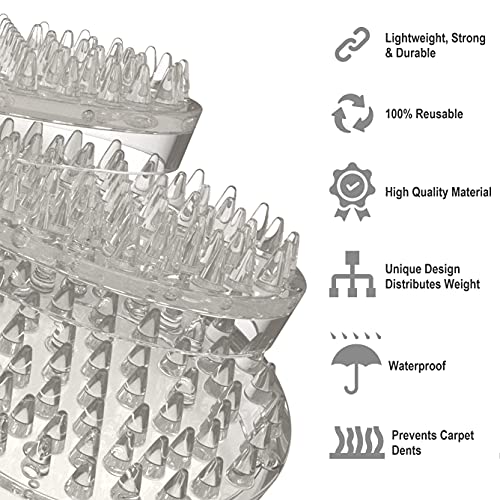 Lightweight, Strong & Durable

100% Reusable

High Quality Material

Unique Design Distributes Weight

Waterproof

Prevents Carpet Dents