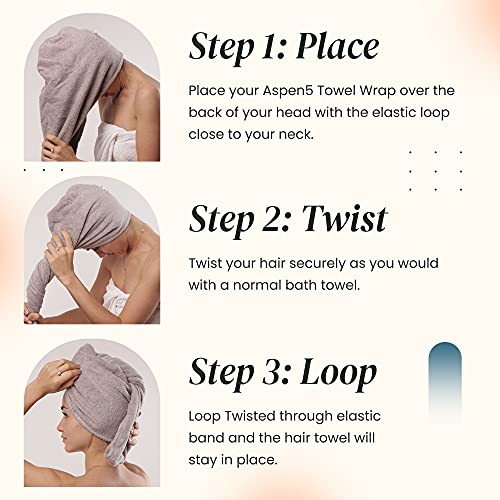 Step 1: Place

Place your Aspen5 Towel Wrap over the back of your head with the elastic loop close to your neck.

Step 2: Twist

Twist your hair securely as you would with a normal bath towel.

Step 3: Loop

Loop Twisted through elastic band and the hair towel will stay in place.