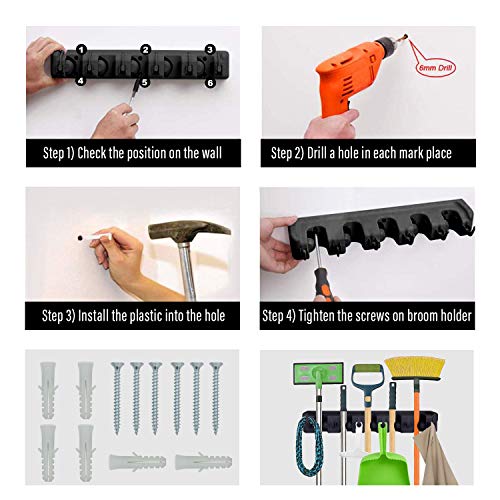 1
2
3
4
5
6
Step 1) Check the position on the wall

6mm Drill
Step 2) Drill a hole in each mark place

Step 3) Install the plastic into the hole

Step 4) Tighten the screws on broom holder