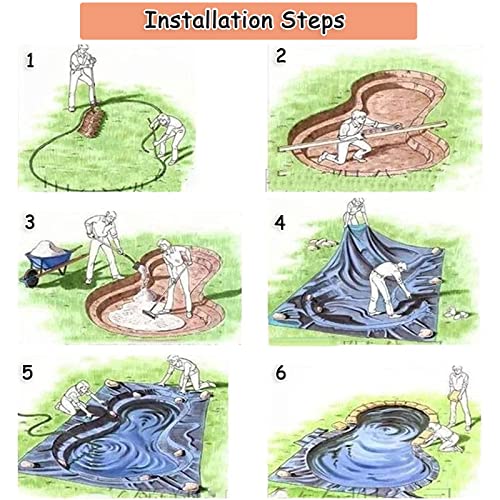 Installation Steps

1

2

3

4

5

6