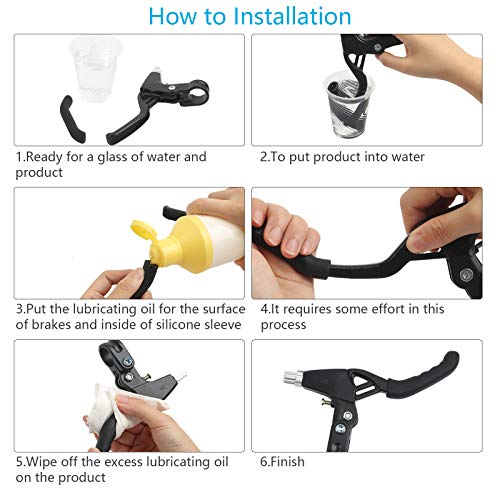 How to Installation

1.Ready for a glass of water and product

2.To put product into water

3.Put the lubricating oil for the surface of brakes and inside of silicone sleeve

4.It requires some effort in this process

5.Wipe off the excess lubricating oil on the product

6.Finish