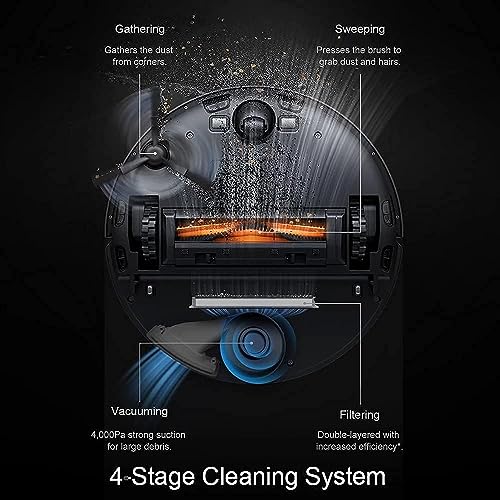 Gathering

Gathers the dust from corners.

Sweeping

Presses the brush to grab dust and hairs.

Vacuuming

4,000Pa strong suction for large debris.

Filtering

Double-layered with increased efficiency*.

4-Stage Cleaning System