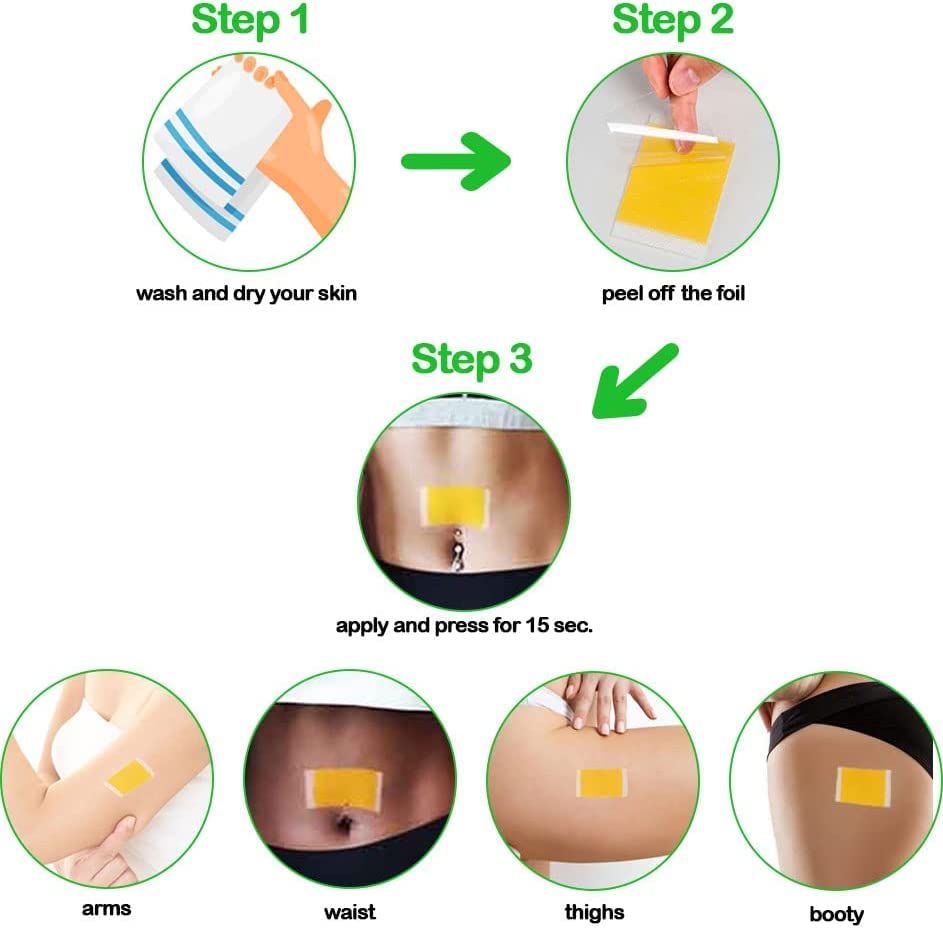 Step 1

wash and dry your skin

Step 2

peel off the foil

Step 3

apply and press for 15 sec.

arms

waist

thighs

booty