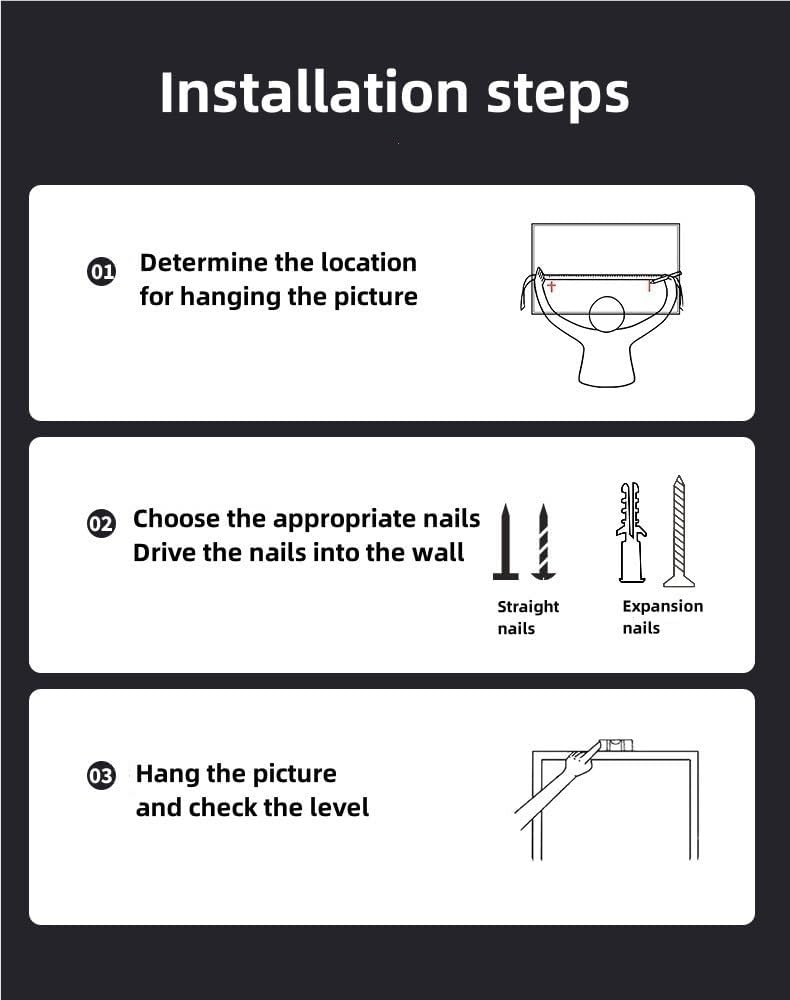 Installation steps

01 Determine the location for hanging the picture

02 Choose the appropriate nails
Drive the nails into the wall

Straight nails

Expansion nails

03 Hang the picture and check the level