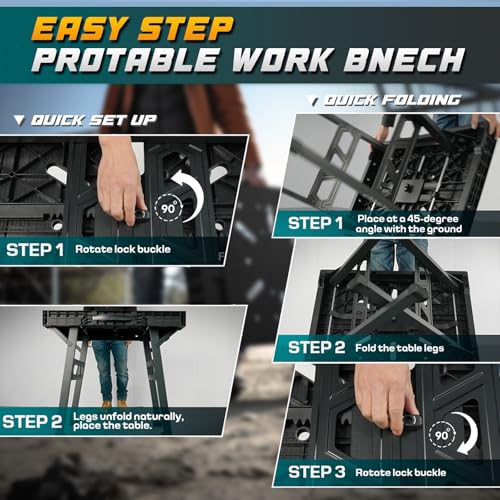 EASY STEP
PROTABLE WORK BNECH

▼ QUICK SET UP

90°

STEP 1 Rotate lock buckle

STEP 2 Legs unfold naturally, place the table.

▼ QUICK FOLDING

STEP 1 Place at a 45-degree angle with the ground

STEP 2 Fold the table legs

90°

STEP 3 Rotate lock buckle