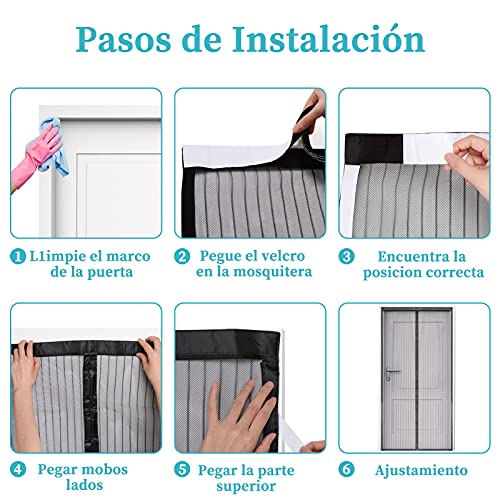 Pasos de Instalación

1 L1impie el marco de la puerta

2 Pegue el velcro en la mosquitera

3 Encuentra la posicion correcta

4 Pegar mobos lados

5 Pegar la parte superior

6 Ajustamiento