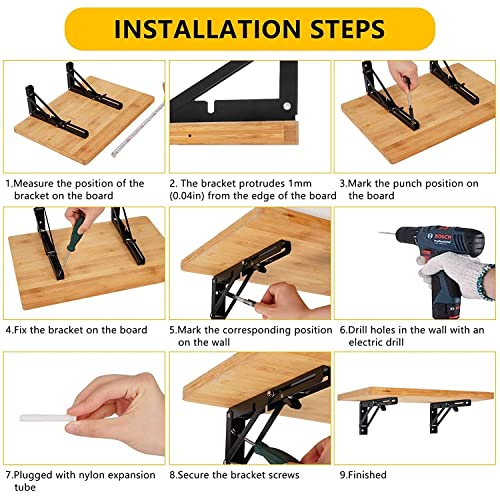 INSTALLATION STEPS

1.Measure the position of the bracket on the board

2. The bracket protrudes 1mm (0.04in) from the edge of the board

3.Mark the punch position on the board

4.Fix the bracket on the board

5.Mark the corresponding position on the wall

BOSCH

6.Drill holes in the wall with an electric drill

7.Plugged with nylon expansion tube

8.Secure the bracket screws

9.Finished